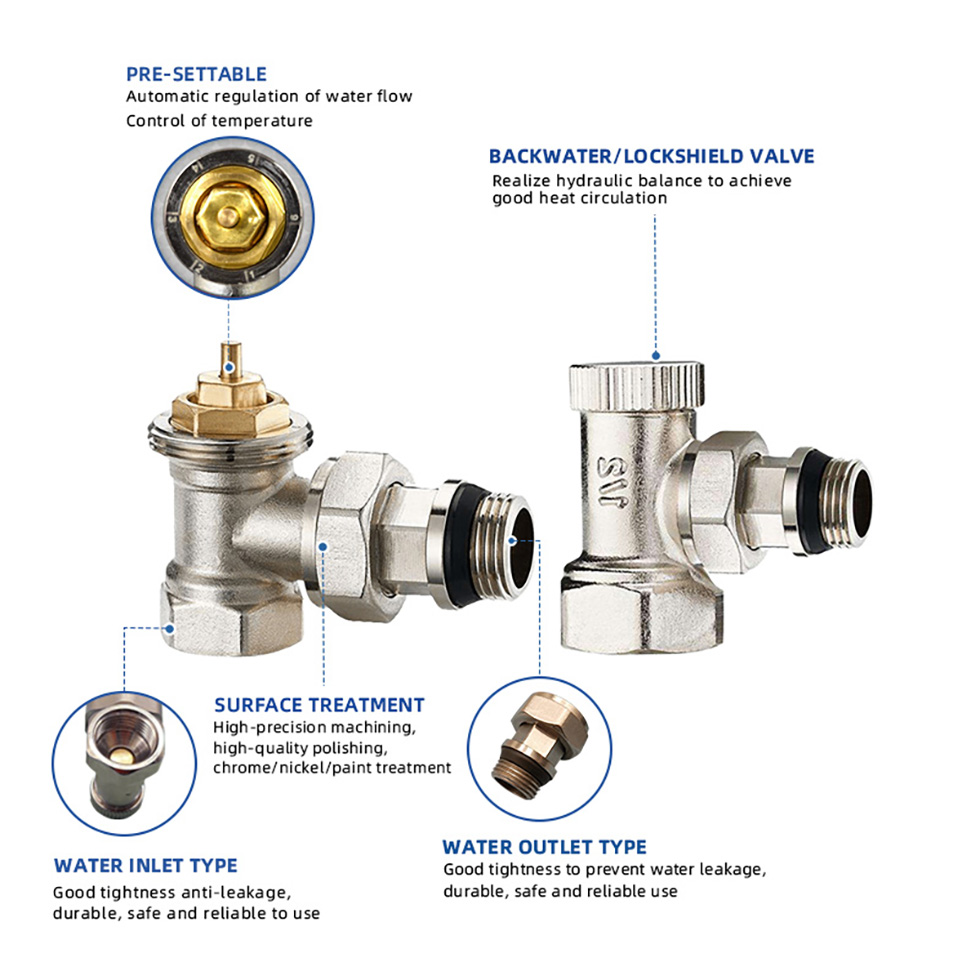 PRE-SETTABLE
Automatic regulation of water flow
Control of temperature

BACKWATER/LOCKSHIELD VALVE
Realize hydraulic balance to achieve good heat circulation

SW

SURFACE TREATMENT
High-precision machining, high-quality polishing, chrome/nickel/paint treatment

WATER INLET TYPE
Good tightness anti-leakage, durable, safe and reliable to use

WATER OUTLET TYPE
Good tightness to prevent water leakage, durable, safe and reliable use