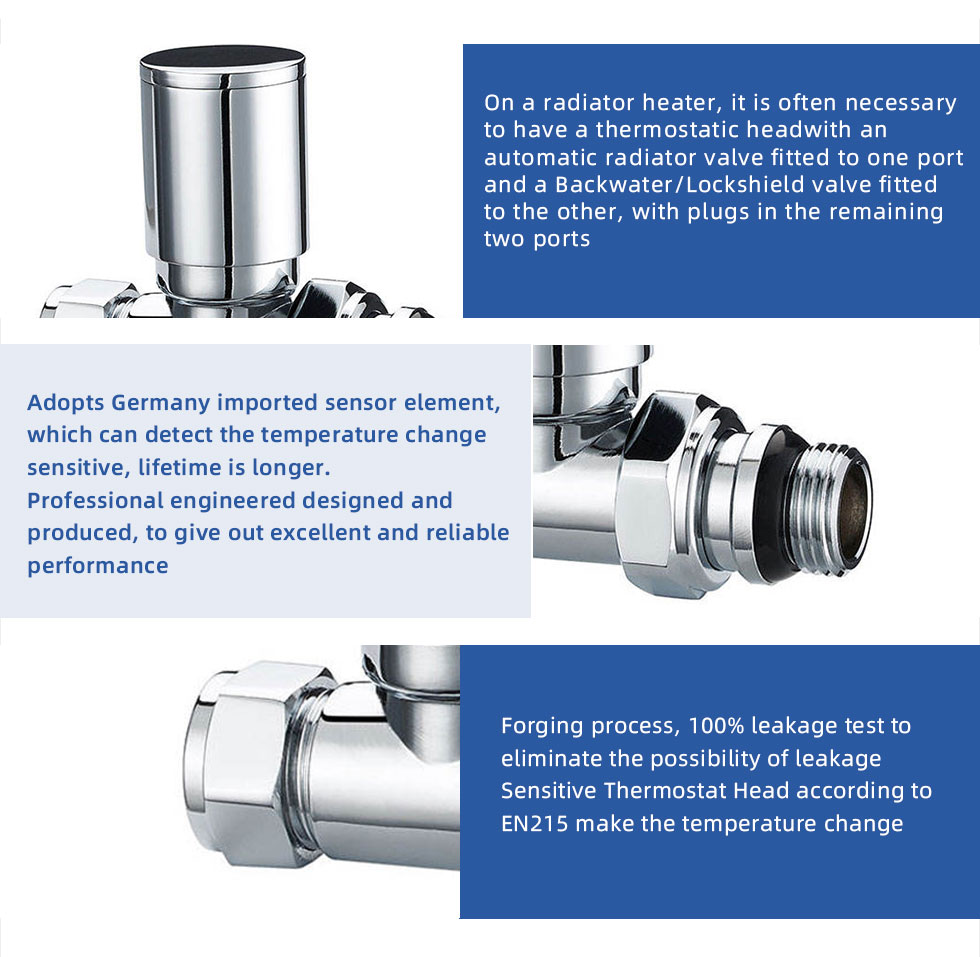 On a radiator heater, it is often necessary to have a thermostatic headwith an automatic radiator valve fitted to one port and a Backwater/Lockshield valve fitted to the other, with plugs in the remaining two ports

Adopts Germany imported sensor element, which can detect the temperature change sensitive, lifetime is longer.
Professional engineered designed and produced, to give out excellent and reliable performance

Forging process, 100% leakage test to eliminate the possibility of leakage
Sensitive Thermostat Head according to EN215 make the temperature change