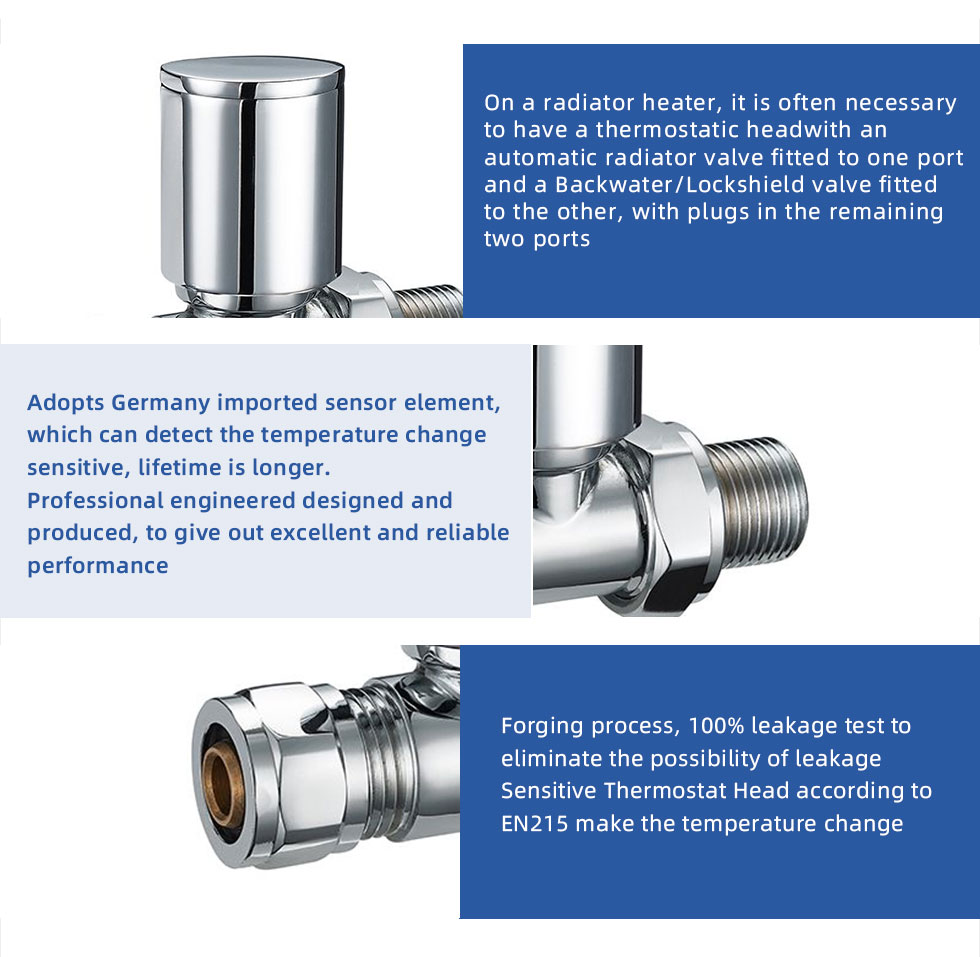 On a radiator heater, it is often necessary to have a thermostatic headwith an automatic radiator valve fitted to one port and a Backwater/Lockshield valve fitted to the other, with plugs in the remaining two ports

Adopts Germany imported sensor element, which can detect the temperature change sensitive, lifetime is longer.
Professional engineered designed and produced, to give out excellent and reliable performance

Forging process, 100% leakage test to eliminate the possibility of leakage
Sensitive Thermostat Head according to EN215 make the temperature change